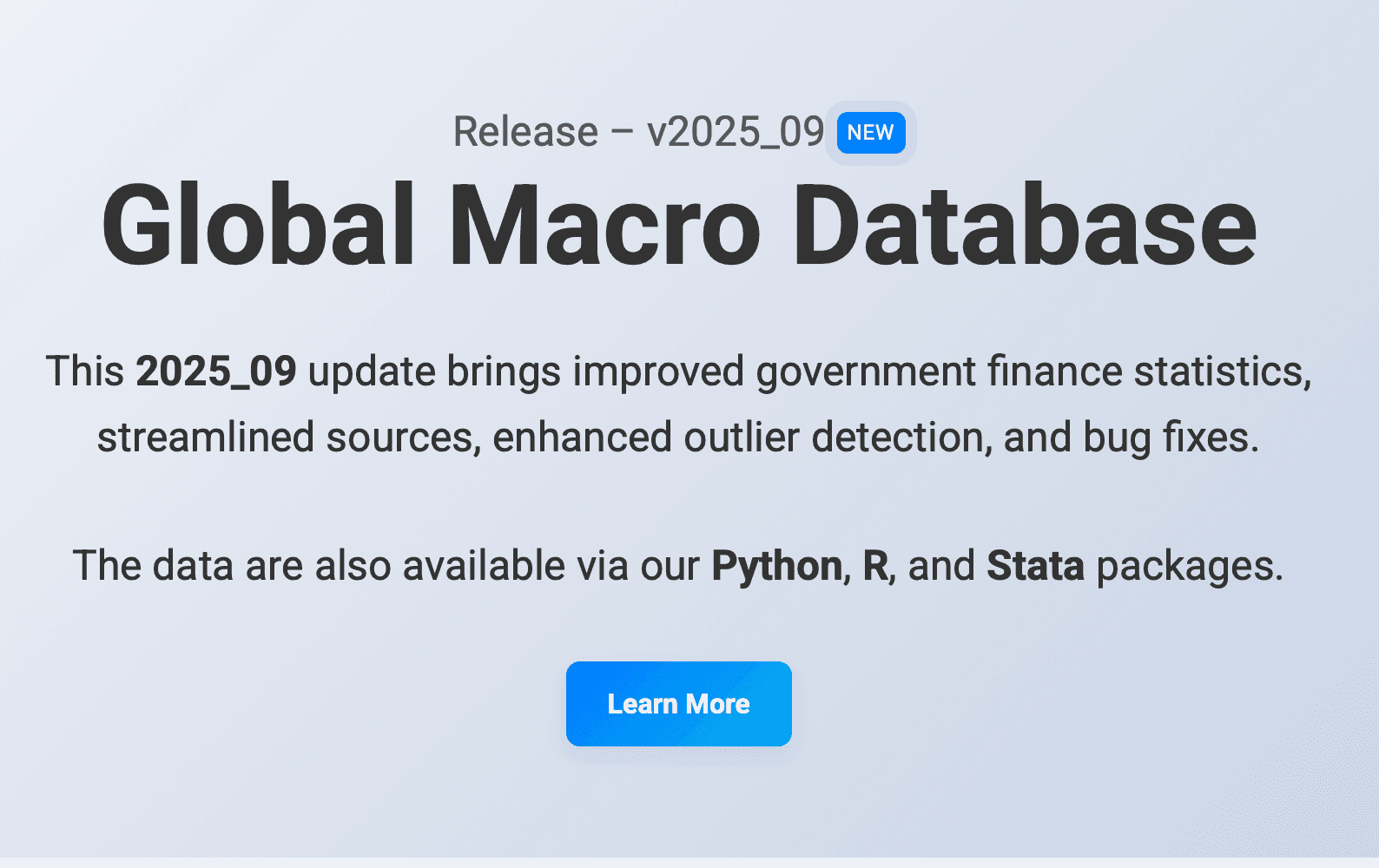 Release – v2025_09 NEW

Global Macro Database

This 2025_09 update brings improved government finance statistics, streamlined sources, enhanced outlier detection, and bug fixes.

The data are also available via our Python, R, and Stata packages.

Learn More